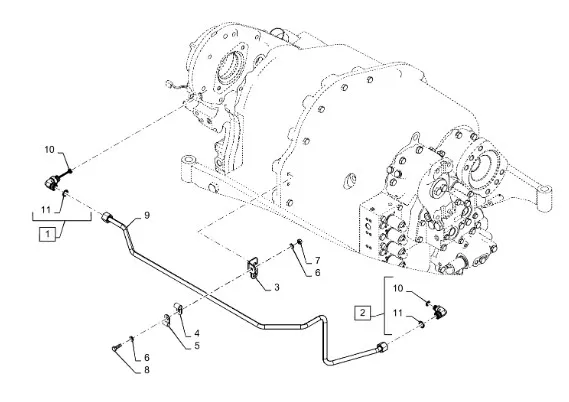 10
11
1
9
7
6
3
10
2
11
4
5
6
8